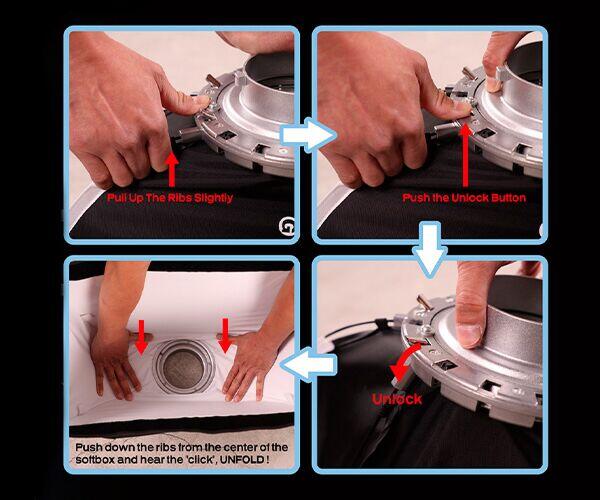 Pull Up The Ribs Slightly

Push the Unlock Button

Unlock

Push down the ribs from the center of the softbox and hear the 'click', UNFOLD !